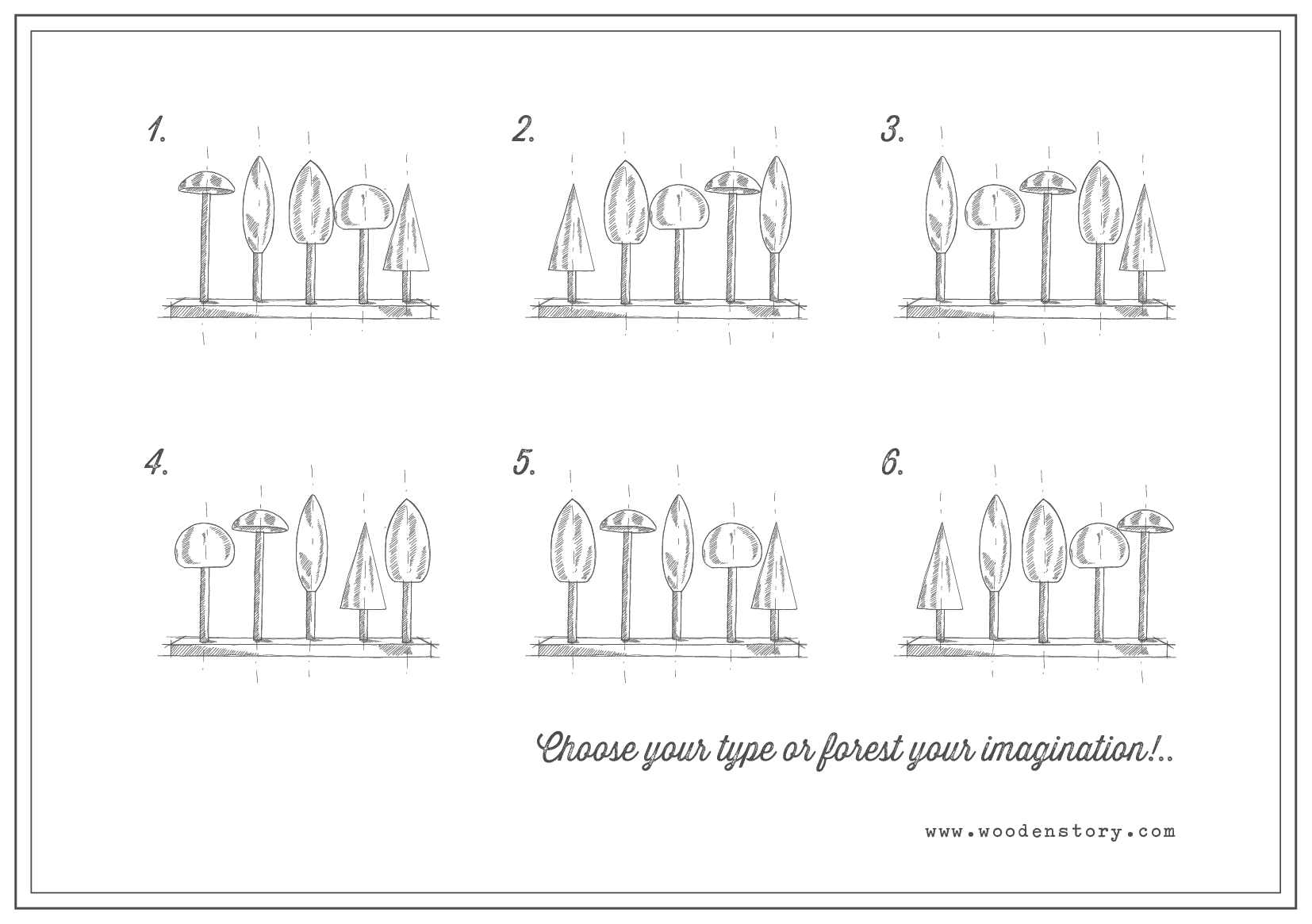 1.

2.

3.

4.

5.

6.

Choose your type or forest your imagination!..

www.woodenstory.com