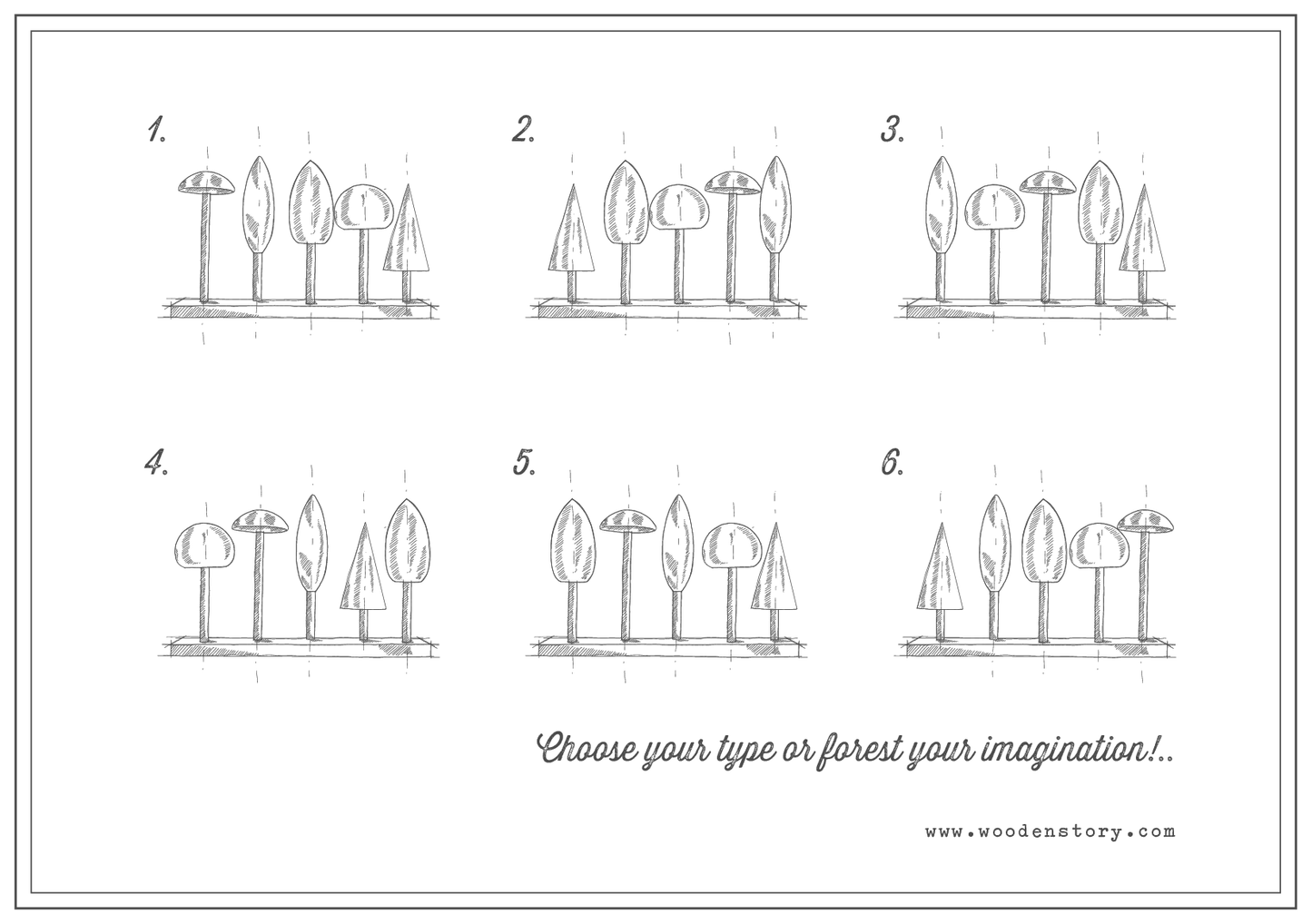 1.

2.

3.

4.

5.

6.

Choose your type or forest your imagination!..

www.woodenstory.com